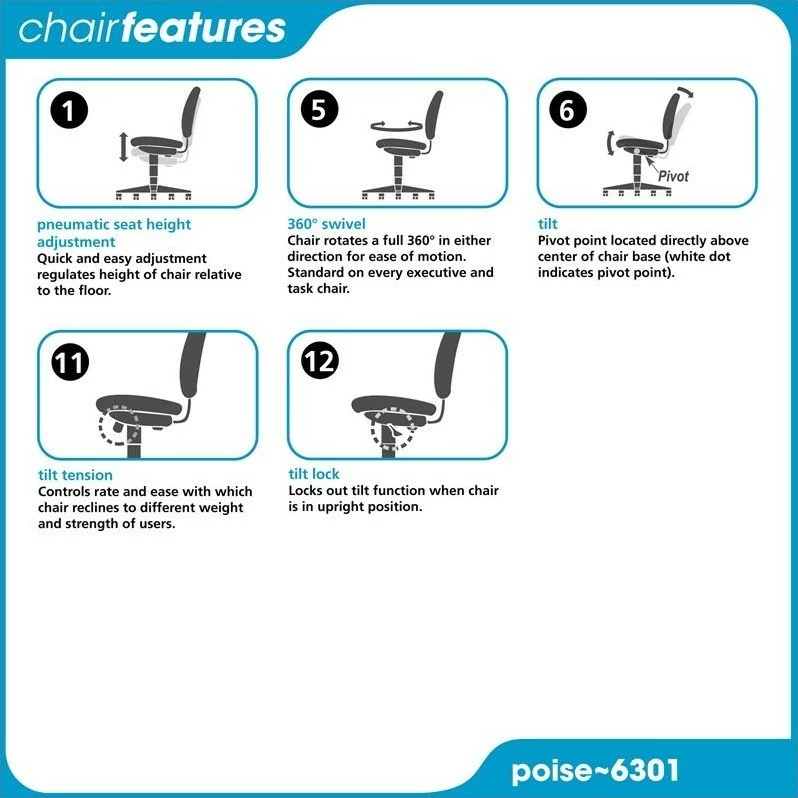 chairfeatures

1

pneumatic seat height adjustment
Quick and easy adjustment regulates height of chair relative to the floor.

5

360° swivel
Chair rotates a full 360° in either direction for ease of motion. Standard on every executive and task chair.

6

Pivot

tilt
Pivot point located directly above center of chair base (white dot indicates pivot point).

11

tilt tension
Controls rate and ease with which chair reclines to different weight and strength of users.

12

tilt lock
Locks out tilt function when chair is in upright position.

poise~6301